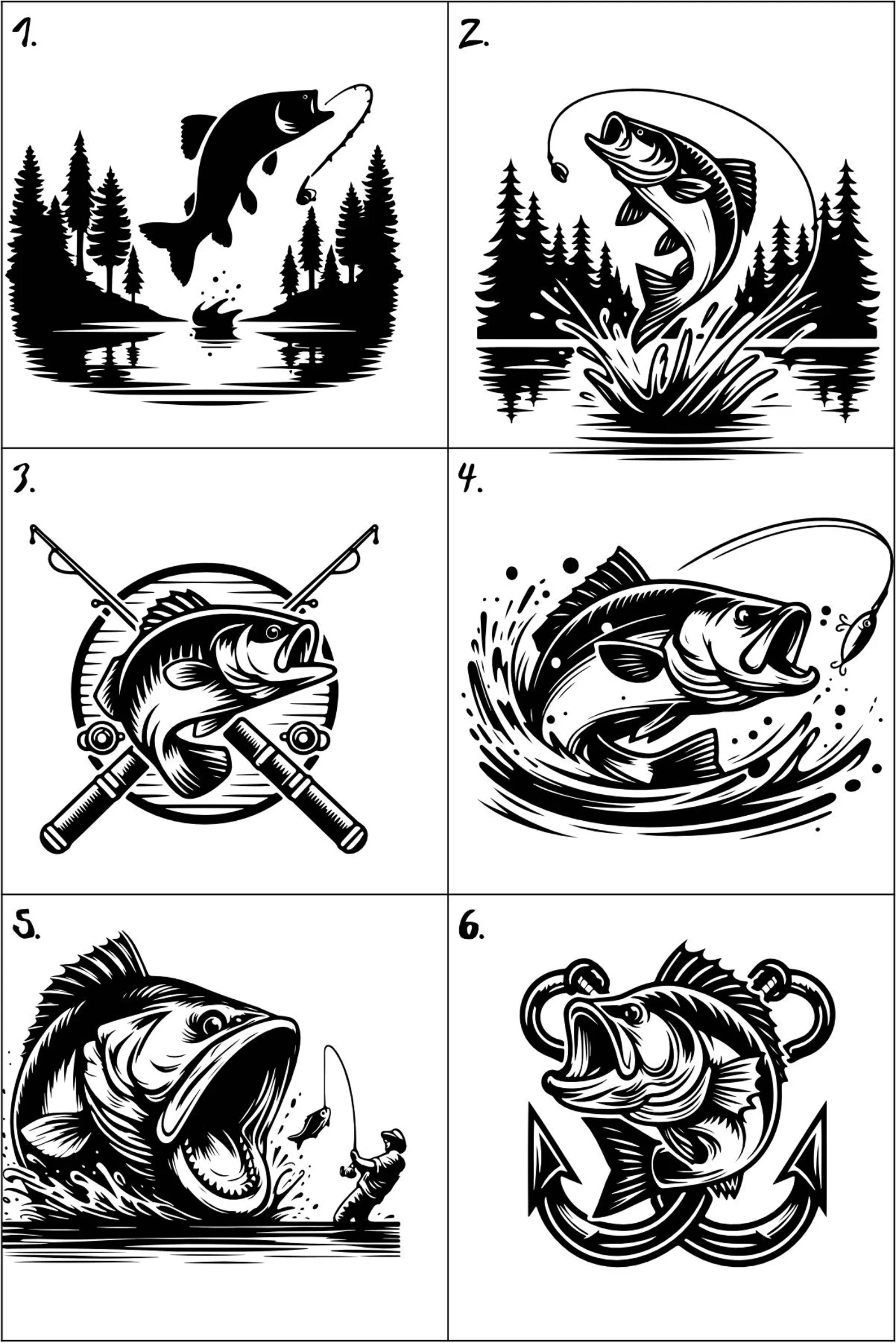 1.

2.

3.

4.

5.

6.